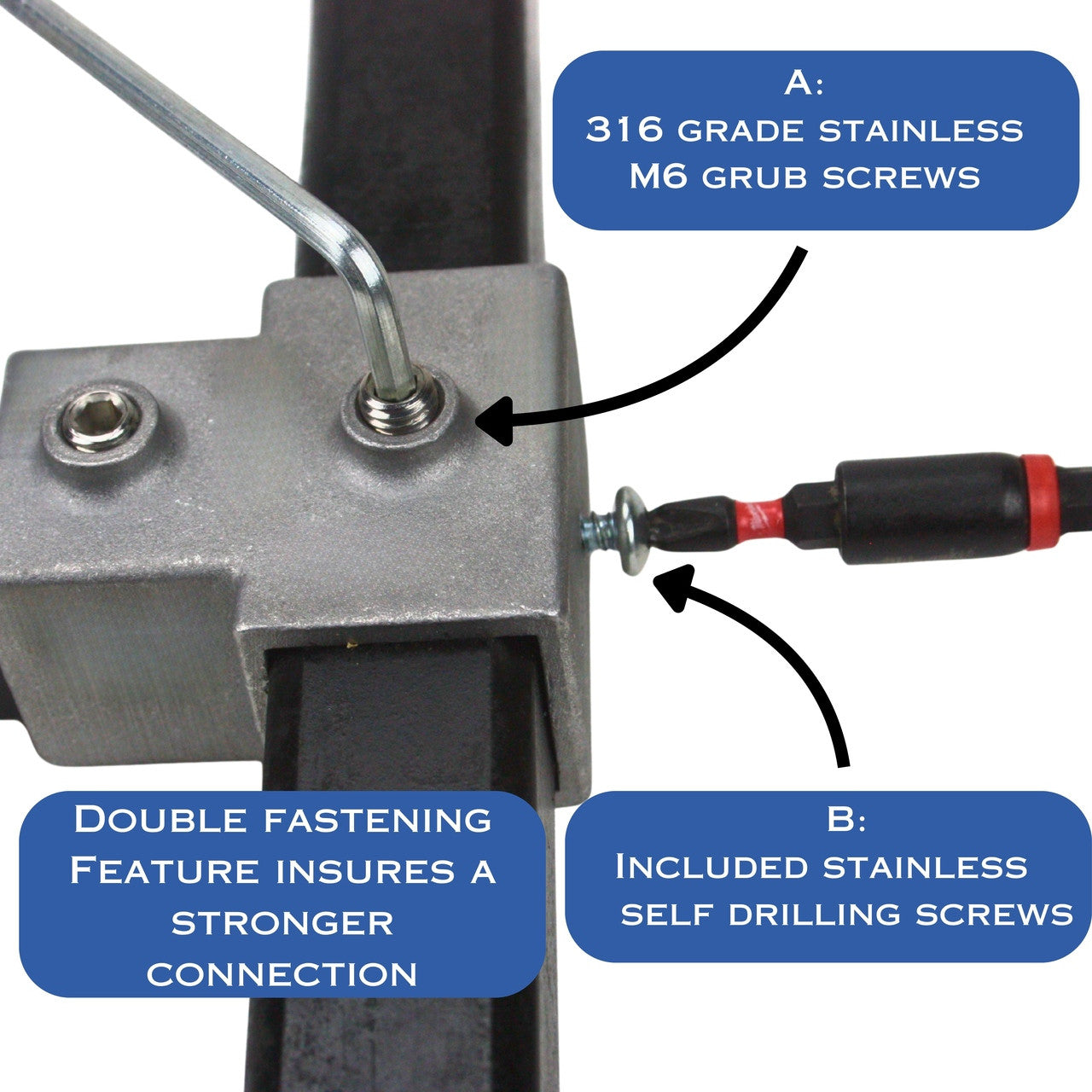 A:
316 grade stainless
M6 grub screws

Double fastening
Feature insures a
stronger
connection

B:
Included stainless
self drilling screws