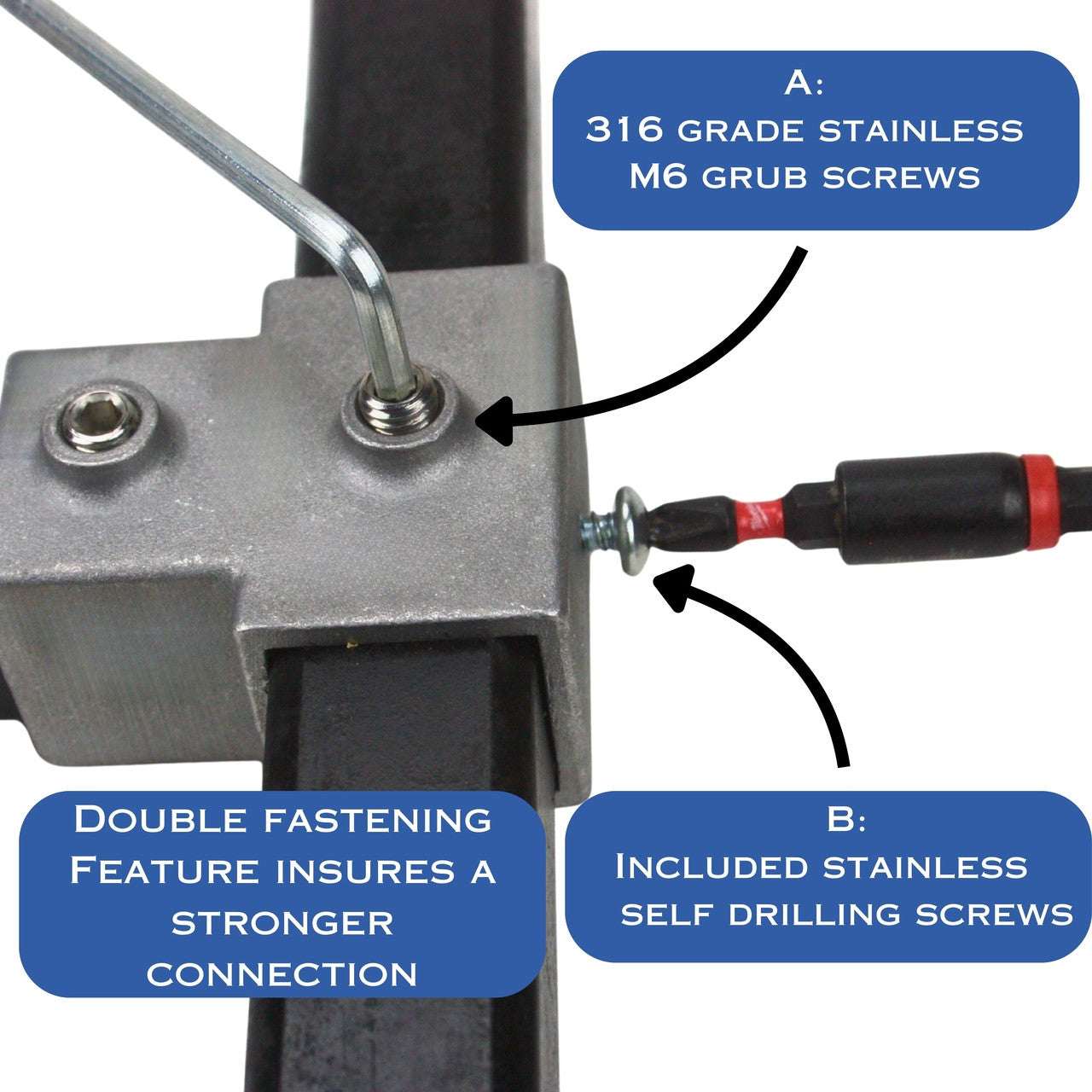 A:
316 grade stainless
M6 grub screws

Double fastening
Feature insures a
stronger
connection

B:
Included stainless
self drilling screws